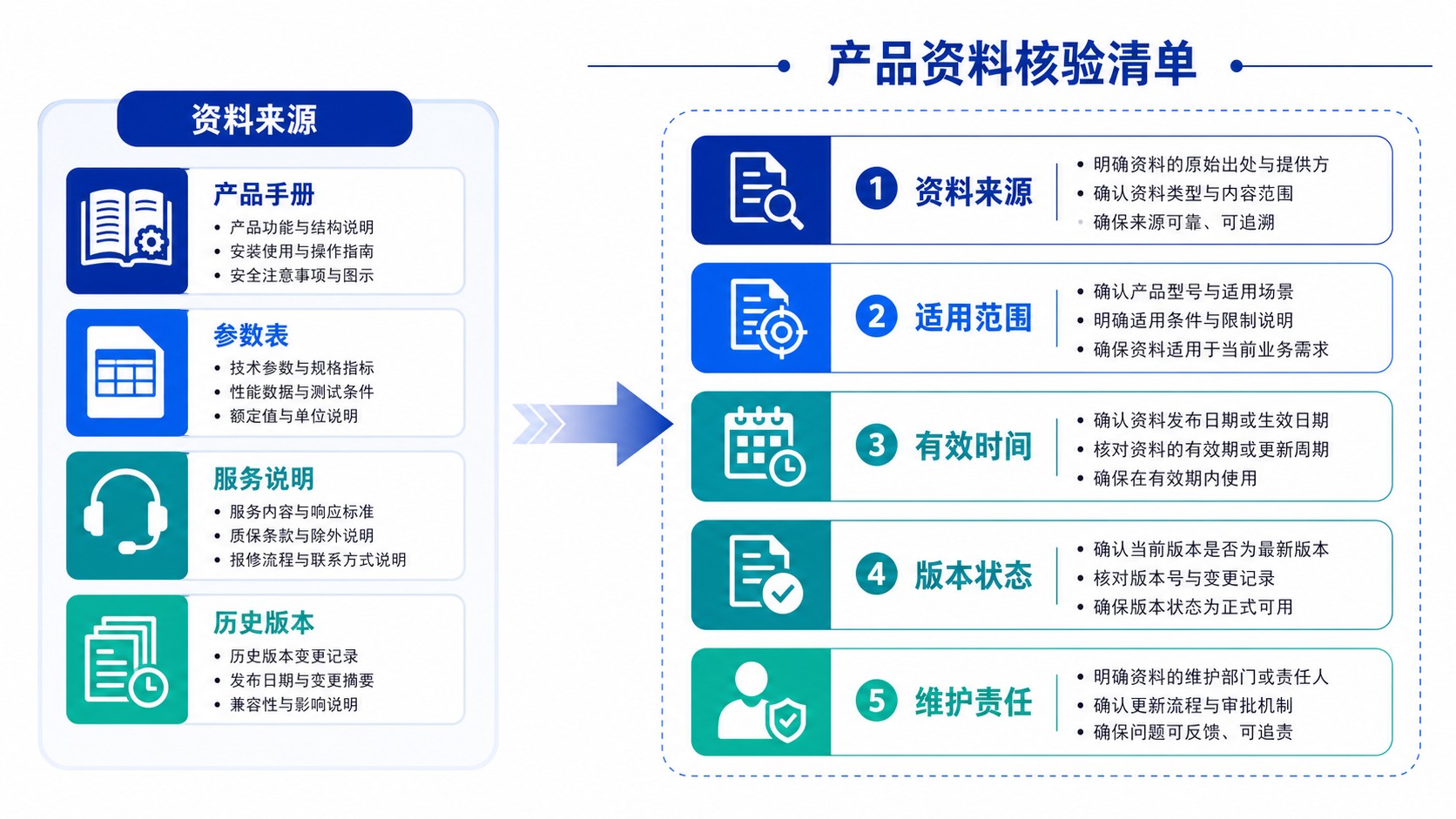 资料来源

产品手册
• 产品功能与结构说明
• 安装使用与操作指南
• 安全注意事项与图示

参数表
• 技术参数与规格指标
• 性能数据与测试条件
• 额定值与单位说明

服务说明
• 服务内容与响应标准
• 质保条款与除外说明
• 报修流程与联系方式说明

历史版本
• 历史版本变更记录
• 发布日期与变更摘要
• 兼容性与影响说明

产品资料核验清单

1 资料来源
• 明确资料的原始出处与提供方
• 确认资料类型与内容范围
• 确保来源可靠、可追溯

2 适用范围
• 确认产品型号与适用场景
• 明确适用条件与限制说明
• 确保资料适用于当前业务需求

3 有效时间
• 确认资料发布日期或生效日期
• 核对资料的有效期或更新周期
• 确保在有效期内使用

4 版本状态
• 确认当前版本是否为最新版本
• 核对版本号与变更记录
• 确保版本状态为正式可用

5 维护责任
• 明确资料的维护部门或责任人
• 确认更新流程与审批机制
• 确保问题可反馈、可追责